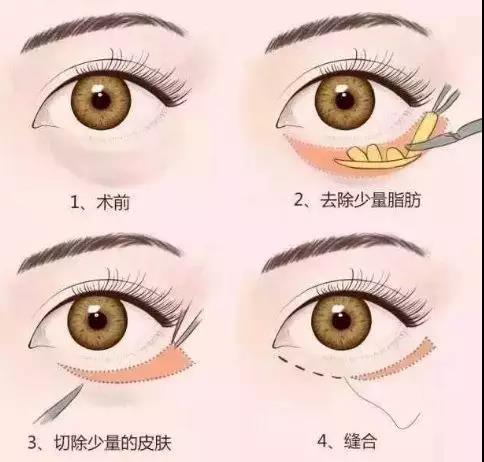 1、术前

2、去除少量脂肪

3、切除少量的皮肤

4、缝合